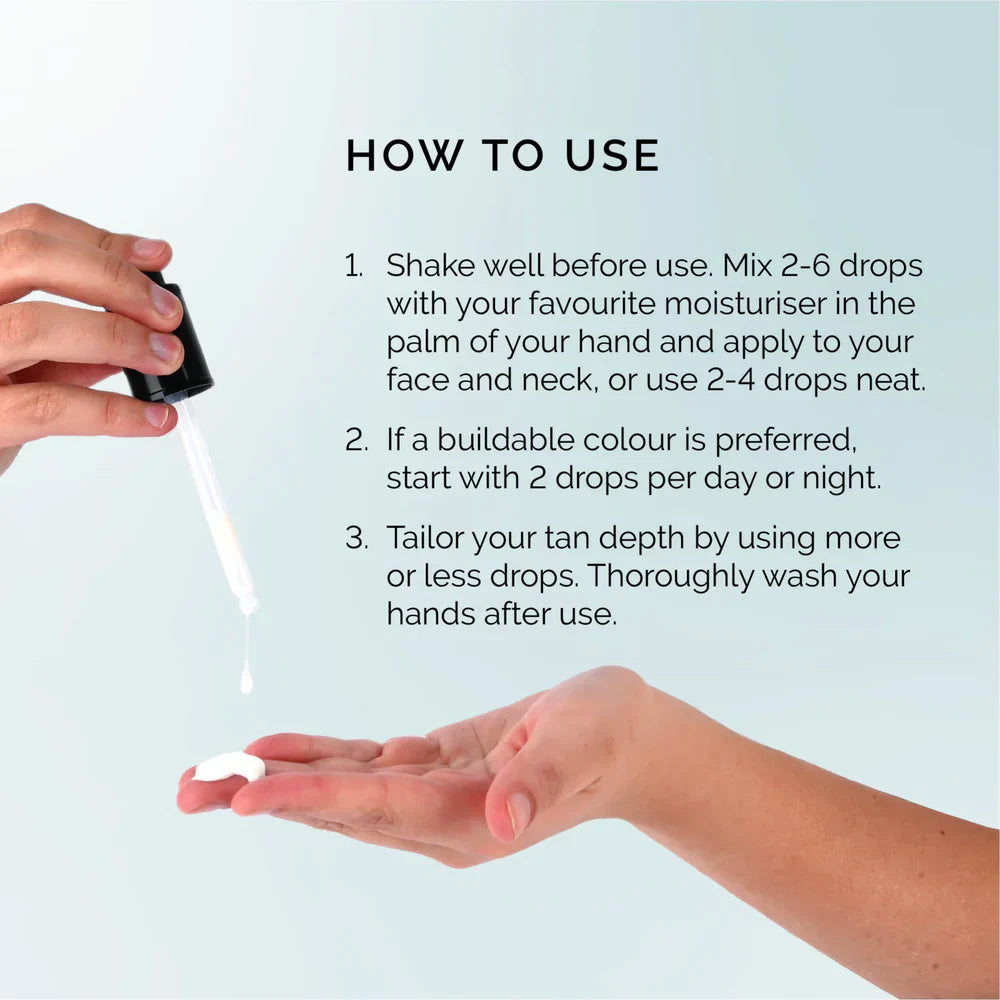 HOW TO USE

1. Shake well before use. Mix 2-6 drops with your favourite moisturiser in the palm of your hand and apply to your face and neck, or use 2-4 drops neat.

2. If a buildable colour is preferred, start with 2 drops per day or night.

3. Tailor your tan depth by using more or less drops. Thoroughly wash your hands after use.